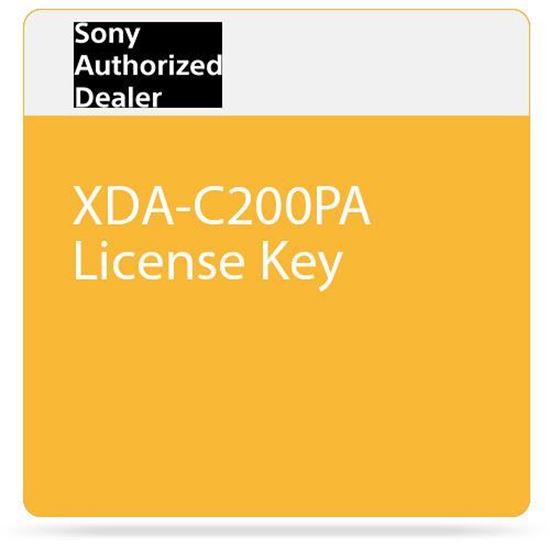 Sony Authorized Dealer

XDA-C200PA License Key